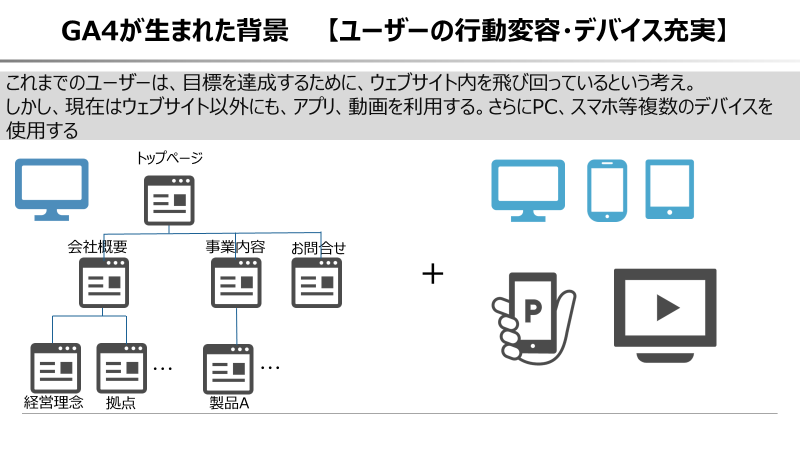 GA4が生まれた背景　【ユーザーの行動変容･デバイス充実】

これまでのユーザーは、目標を達成するために、ウェブサイト内を飛び回っているという考え。
しかし、現在はウェブサイト以外にも、アプリ、動画を利用する。さらにPC、スマホ等複数のデバイスを使用する

トップページ

会社概要

事業内容

お問合せ

経営理念

拠点

…

製品A

…

+

P