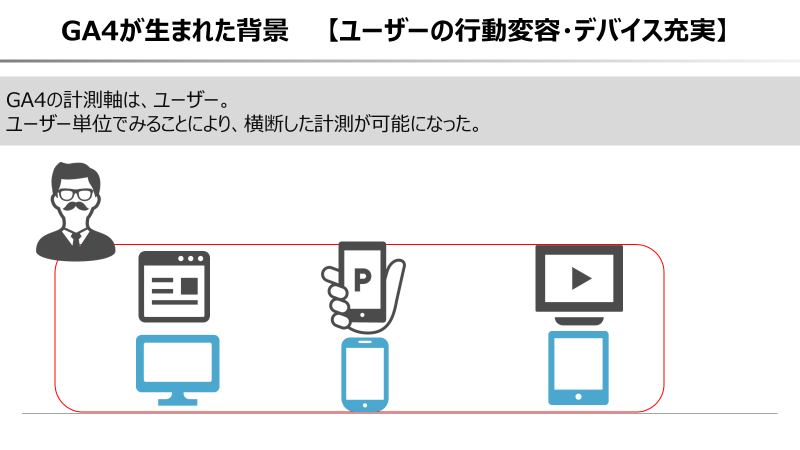 GA4が生まれた背景　【ユーザーの行動変容・デバイス充実】

GA4の計測軸は、ユーザー。
ユーザー単位でみることにより、横断した計測が可能になった。

P